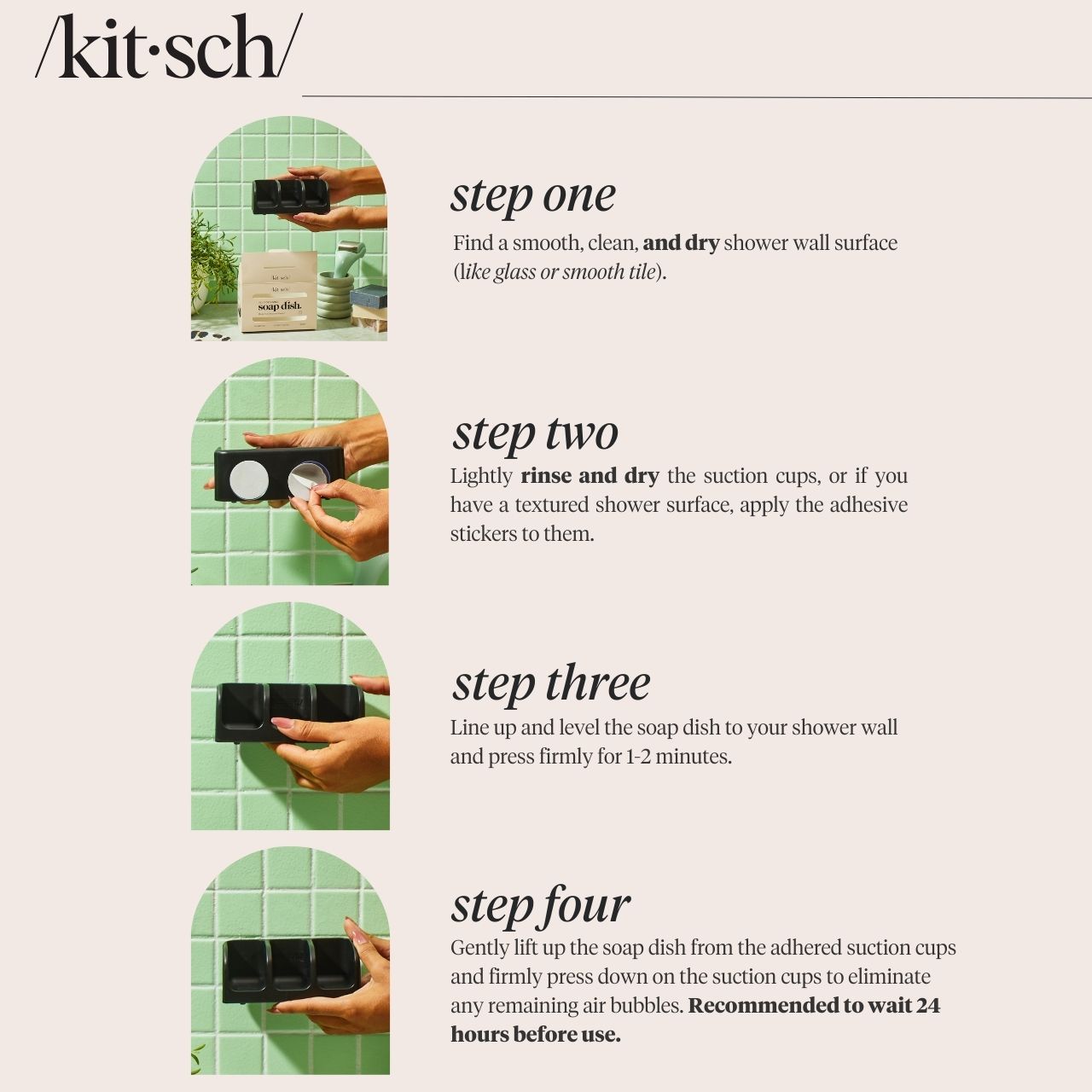 /kit·sch/

kit·sch
kit·sch
soap dish.

step one
Find a smooth, clean, and dry shower wall surface (like glass or smooth tile).

step two
Lightly rinse and dry the suction cups, or if you have a textured shower surface, apply the adhesive stickers to them.

step three
Line up and level the soap dish to your shower wall and press firmly for 1-2 minutes.

step four
Gently lift up the soap dish from the adhered suction cups and firmly press down on the suction cups to eliminate any remaining air bubbles. Recommended to wait 24 hours before use.